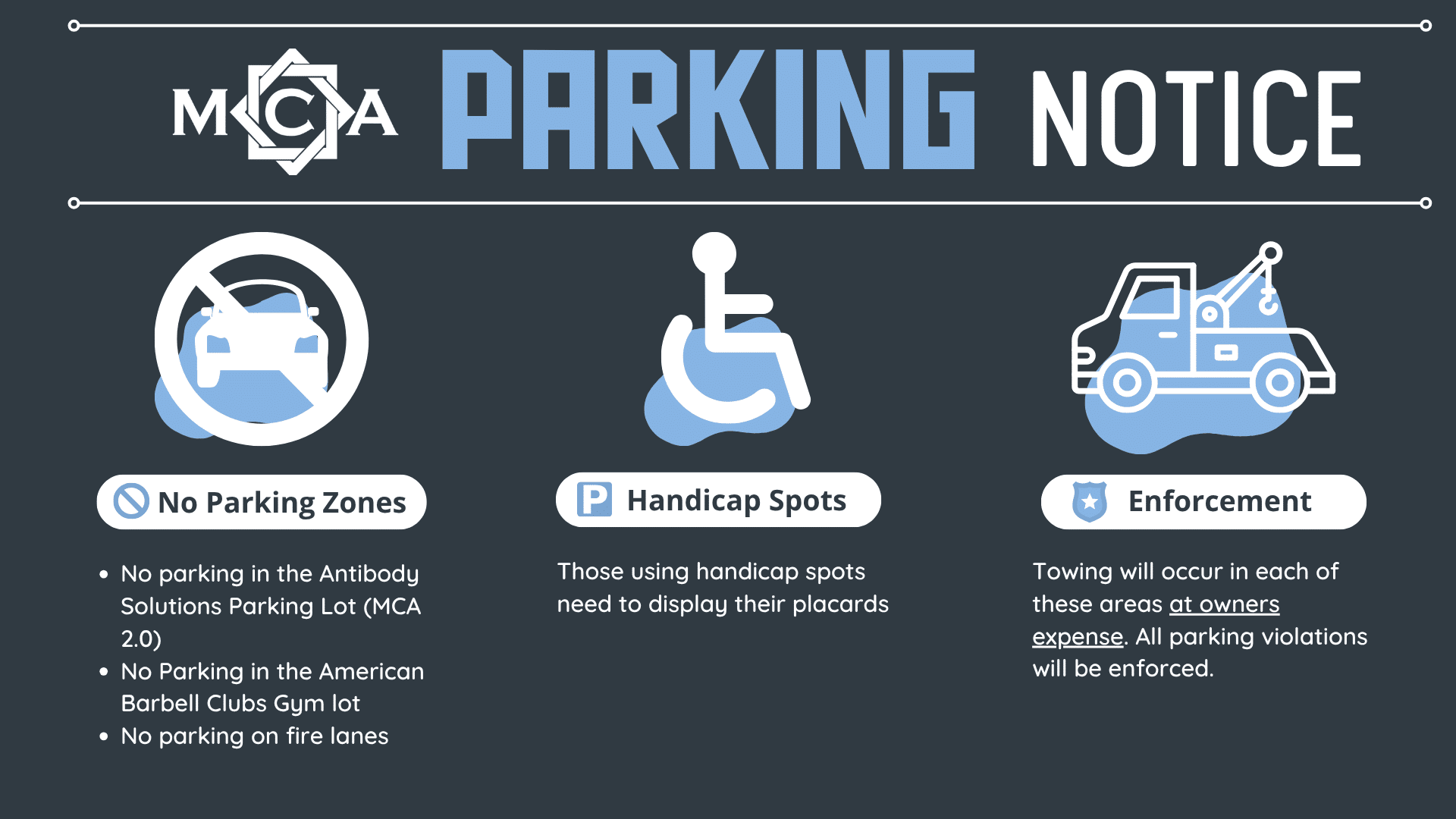 MCA PARKING NOTICE

No Parking Zones

- No parking in the Antibody Solutions Parking Lot (MCA 2.0)
- No Parking in the American Barbell Clubs Gym lot
- No parking on fire lanes

P Handicap Spots

Those using handicap spots need to display their placards

Enforcement

Towing will occur in each of these areas at owners expense. All parking violations will be enforced.